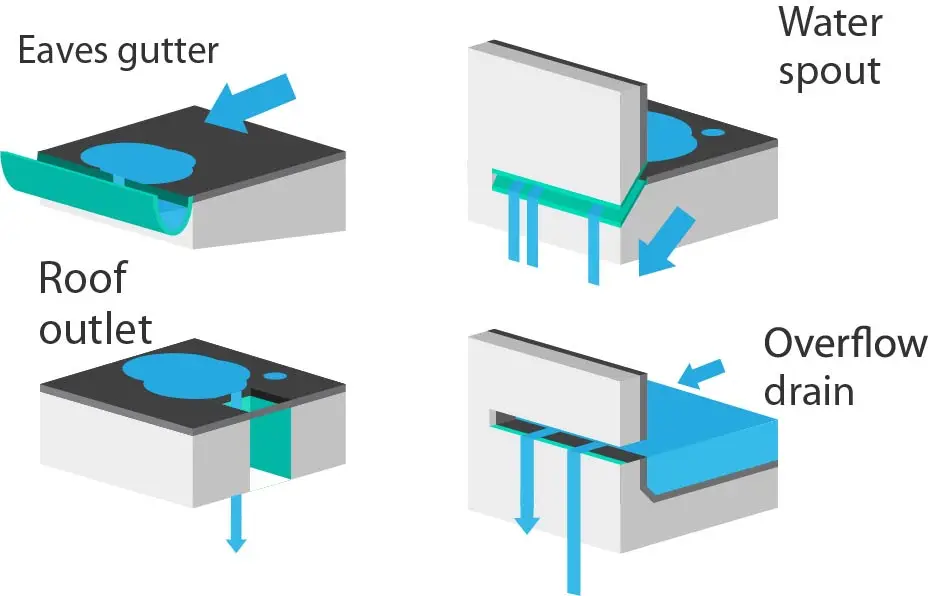 Eaves gutter

Water spout

Roof outlet

Overflow drain